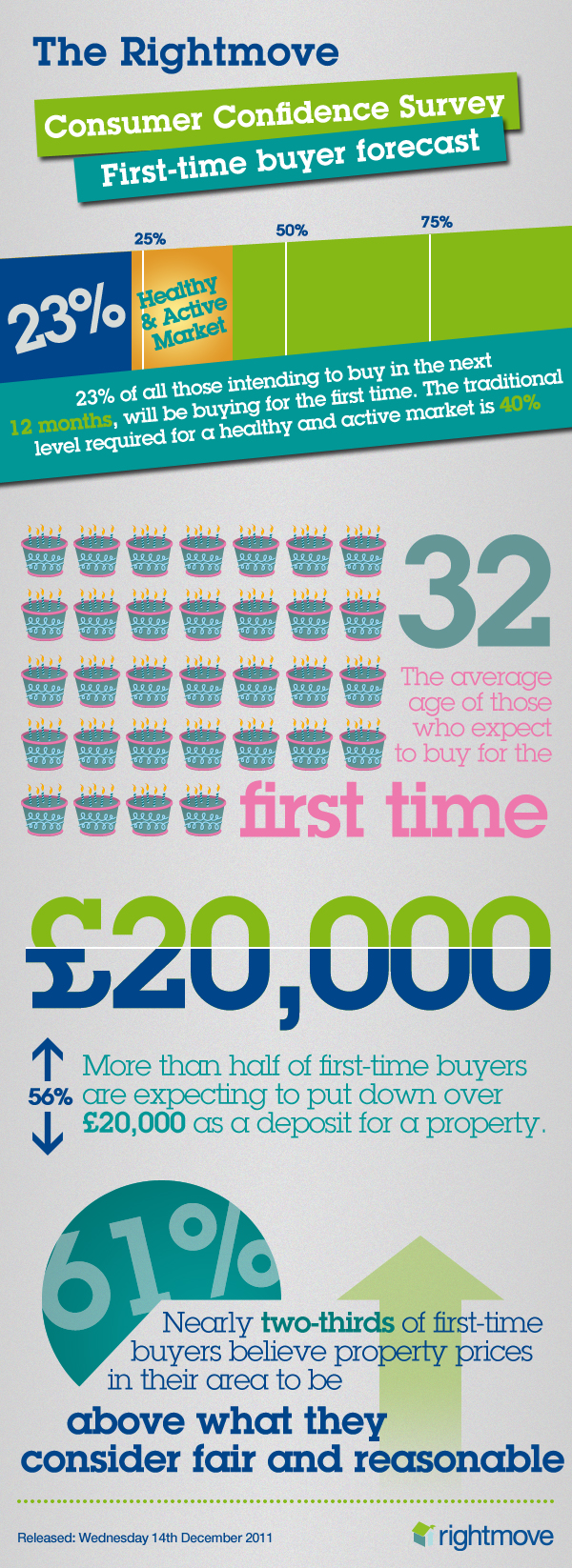 The Rightmove

Consumer Confidence Survey

First-time buyer forecast

25%

50%

75%

23%

Healthy & Active Market

23% of all those intending to buy in the next 12 months, will be buying for the first time. The traditional level required for a healthy and active market is 40%

32

The average age of those who expect to buy for the first time

£20,000

56%

More than half of first-time buyers are expecting to put down over £20,000 as a deposit for a property.

61%

Nearly two-thirds of first-time buyers believe property prices in their area to be above what they consider fair and reasonable

Released: Wednesday 14th December 2011

rightmove