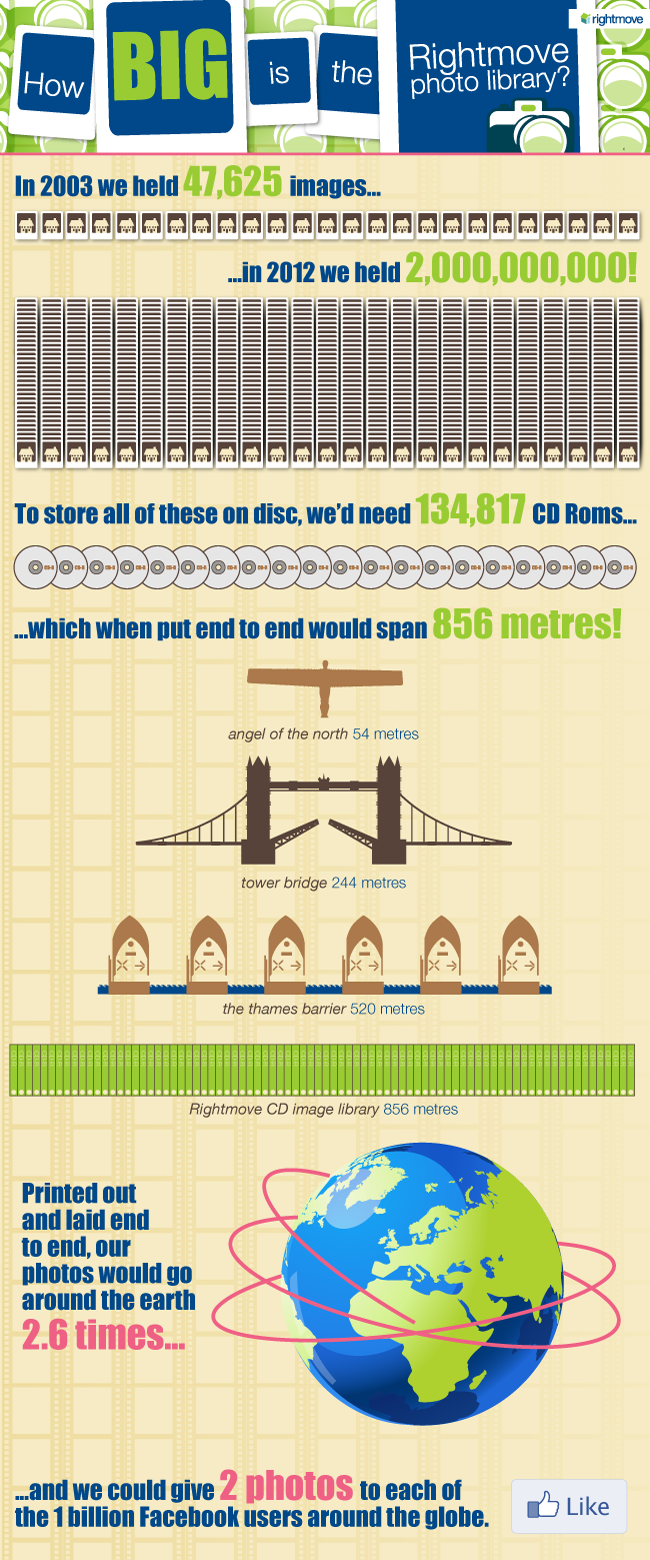 How BIG is the Rightmove photo library?

rightmove

In 2003 we held 47,625 images...

...in 2012 we held 2,000,000,000!

To store all of these on disc, we'd need 134,817 CD Roms...

...which when put end to end would span 856 metres!

angel of the north 54 metres

tower bridge 244 metres

the thames barrier 520 metres

Rightmove CD image library 856 metres

Printed out and laid end to end, our photos would go around the earth 2.6 times...

...and we could give 2 photos to each of the 1 billion Facebook users around the globe.

Like