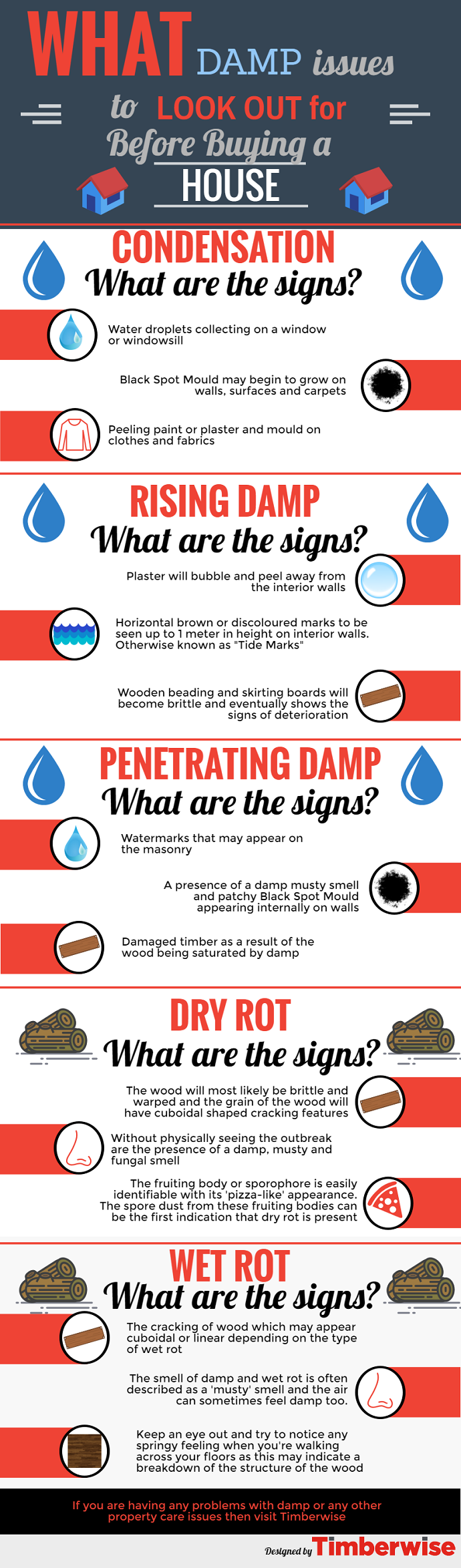 WHAT DAMP issues to LOOK OUT for Before Buying a HOUSE

CONDENSATION
What are the signs?

Water droplets collecting on a window or windowsill

Black Spot Mould may begin to grow on walls, surfaces and carpets

Peeling paint or plaster and mould on clothes and fabrics

RISING DAMP
What are the signs?

Plaster will bubble and peel away from the interior walls

Horizontal brown or discoloured marks to be seen up to 1 meter in height on interior walls. Otherwise known as "Tide Marks"

Wooden beading and skirting boards will become brittle and eventually shows the signs of deterioration

PENETRATING DAMP
What are the signs?

Watermarks that may appear on the masonry

A presence of a damp musty smell and patchy Black Spot Mould appearing internally on walls

Damaged timber as a result of the wood being saturated by damp

DRY ROT
What are the signs?

The wood will most likely be brittle and warped and the grain of the wood will have cuboidal shaped cracking features

Without physically seeing the outbreak are the presence of a damp, musty and fungal smell

The fruiting body or sporophore is easily identifiable with its 'pizza-like' appearance. The spore dust from these fruiting bodies can be the first indication that dry rot is present

WET ROT
What are the signs?

The cracking of wood which may appear cuboidal or linear depending on the type of wet rot

The smell of damp and wet rot is often described as a 'musty' smell and the air can sometimes feel damp too.

Keep an eye out and try to notice any springy feeling when you're walking across your floors as this may indicate a breakdown of the structure of the wood

If you are having any problems with damp or any other property care issues then visit Timberwise

Designed by Timberwise